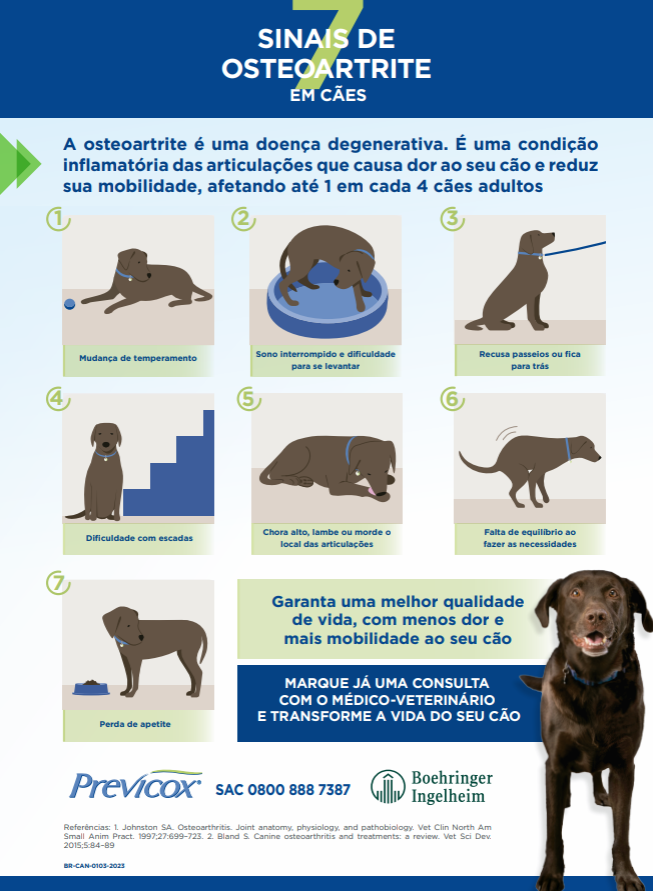 7 SINAIS DE OSTEOARTRITE EM CÃES

A osteoartrite é uma doença degenerativa. É uma condição inflamatória das articulações que causa dor ao seu cão e reduz sua mobilidade, afetando até 1 em cada 4 cães adultos

1 Mudança de temperamento

2 Sono interrompido e dificuldade para se levantar

3 Recusa passeios ou fica para trás

4 Dificuldade com escadas

5 Chora alto, lambe ou morde o local das articulações

6 Falta de equilíbrio ao fazer as necessidades

7 Perda de apetite

Garanta uma melhor qualidade de vida, com menos dor e mais mobilidade ao seu cão

MARQUE JÁ UMA CONSULTA COM O MÉDICO-VETERINÁRIO E TRANSFORME A VIDA DO SEU CÃO

Previcox SAC 0800 888 7387 Boehringer Ingelheim

Referências: 1. Johnston SA. Osteoarthritis. Joint anatomy, physiology, and pathobiology. Vet Clin North Am Small Anim Pract. 1997;27:699–723. 2. Bland S. Canine osteoarthritis and treatments: a review. Vet Sci Dev. 2015;5:84–89

BR-CAN-0103-2023